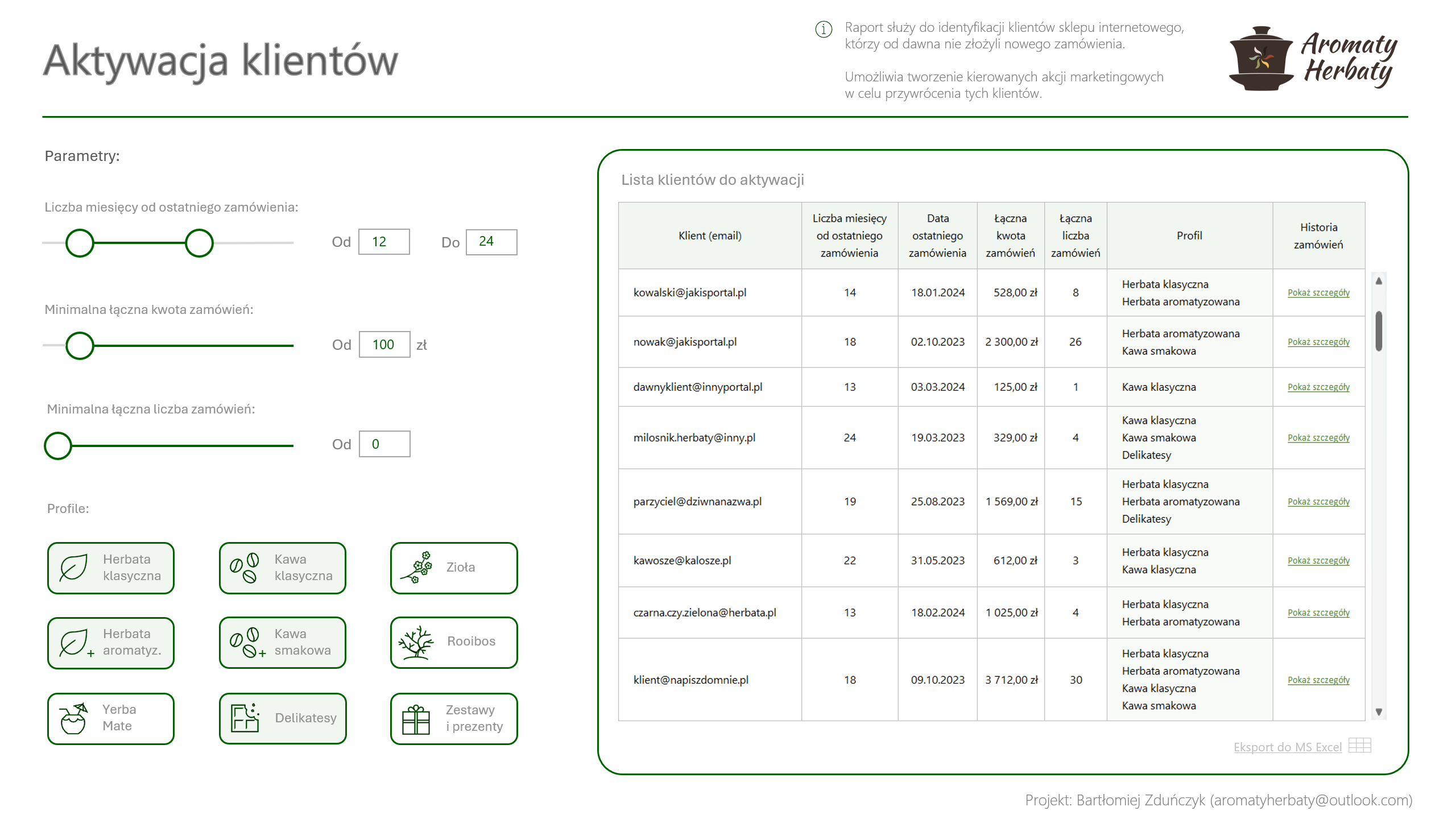 Aktywacja klientów

Raport służy do identyfikacji klientów sklepu internetowego, którzy od dawna nie złożyli nowego zamówienia.

Umożliwia tworzenie kierowanych akcji marketingowych w celu przywrócenia tych klientów.

Aromaty Herbaty

Parametry:

Liczba miesięcy od ostatniego zamówienia:

Od 12 Do 24

Minimalna łączna kwota zamówień:

Od 100 zł

Minimalna łączna liczba zamówień:

Od 0

Profile:

Herbata klasyczna
Kawa klasyczna
Zioła
Herbata aromatyz.
Kawa smakowa
Rooibos
Yerba Mate
Delikatesy
Zestawy i prezenty

Lista klientów do aktywacji

| Klient (email) | Liczba miesięcy od ostatniego zamówienia | Data ostatniego zamówienia | Łączna kwota zamówień | Łączna liczba zamówień | Profil | Historia zamówień |
|---|---|---|---|---|---|---|
| kowalski@jakisportal.pl | 14 | 18.01.2024 | 528,00 zł | 8 | Herbata klasyczna Herbata aromatyzowana | Pokaż szczegóły |
| nowak@jakisportal.pl | 18 | 02.10.2023 | 2 300,00 zł | 26 | Herbata aromatyzowana Kawa smakowa | Pokaż szczegóły |
| dawnyklient@innyportal.pl | 13 | 03.03.2024 | 125,00 zł | 1 | Kawa klasyczna | Pokaż szczegóły |
| milosnik.herbaty@inny.pl | 24 | 19.03.2023 | 329,00 zł | 4 | Kawa klasyczna Kawa smakowa Delikatesy | Pokaż szczegóły |
| parzyciel@dziwnanazwa.pl | 19 | 25.08.2023 | 1 569,00 zł | 15 | Herbata klasyczna Herbata aromatyzowana Delikatesy | Pokaż szczegóły |
| kawosze@kalosze.pl | 22 | 31.05.2023 | 612,00 zł | 3 | Herbata klasyczna Kawa klasyczna | Pokaż szczegóły |
| czarna.czy.zielona@herbata.pl | 13 | 18.02.2024 | 1 025,00 zł | 4 | Herbata klasyczna Herbata aromatyzowana | Pokaż szczegóły |
| klient@napiszdomnie.pl | 18 | 09.10.2023 | 3 712,00 zł | 30 | Herbata klasyczna Herbata aromatyzowana Kawa klasyczna Kawa smakowa | Pokaż szczegóły |

Eksport do MS Excel

Projekt: Bartłomiej Zduńczyk (aromatyherbaty@outlook.com)