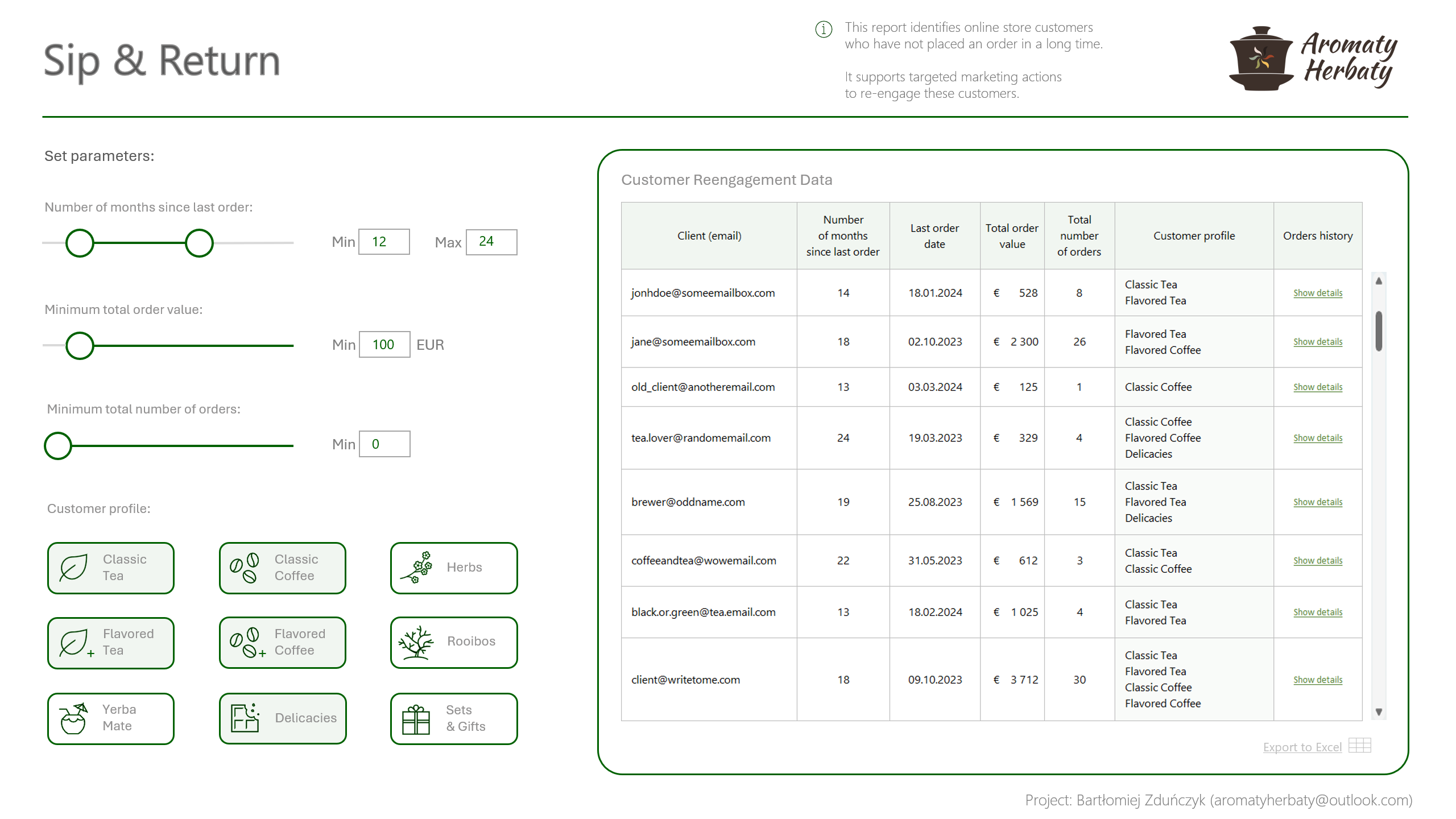 Sip & Return

This report identifies online store customers who have not placed an order in a long time.

It supports targeted marketing actions to re-engage these customers.

Aromaty Herbaty

Set parameters:

Number of months since last order:

Min 12 Max 24

Minimum total order value:

Min 100 EUR

Minimum total number of orders:

Min 0

Customer profile:

Classic Tea

Classic Coffee

Herbs

Flavored Tea

Flavored Coffee

Rooibos

Yerba Mate

Delicacies

Sets & Gifts

Customer Reengagement Data

| Client (email) | Number of months since last order | Last order date | Total order value | Total number of orders | Customer profile | Orders history |
|---|---|---|---|---|---|---|
| jonhdoe@someemailbox.com | 14 | 18.01.2024 | € 528 | 8 | Classic Tea Flavored Tea | Show details |
| jane@someemailbox.com | 18 | 02.10.2023 | € 2 300 | 26 | Flavored Tea Flavored Coffee | Show details |
| old_client@anotheremail.com | 13 | 03.03.2024 | € 125 | 1 | Classic Coffee | Show details |
| tea.lover@randomemail.com | 24 | 19.03.2023 | € 329 | 4 | Classic Coffee Flavored Coffee Delicacies | Show details |
| brewer@oddname.com | 19 | 25.08.2023 | € 1 569 | 15 | Classic Tea Flavored Tea Delicacies | Show details |
| coffeeandtea@wowemail.com | 22 | 31.05.2023 | € 612 | 3 | Classic Tea Classic Coffee | Show details |
| black.or.green@tea.email.com | 13 | 18.02.2024 | € 1 025 | 4 | Classic Tea Flavored Tea | Show details |
| client@writetome.com | 18 | 09.10.2023 | € 3 712 | 30 | Classic Tea Flavored Tea Classic Coffee Flavored Coffee | Show details |

Export to Excel

Project: Bartłomiej Zduńczyk (aromatyherbaty@outlook.com)